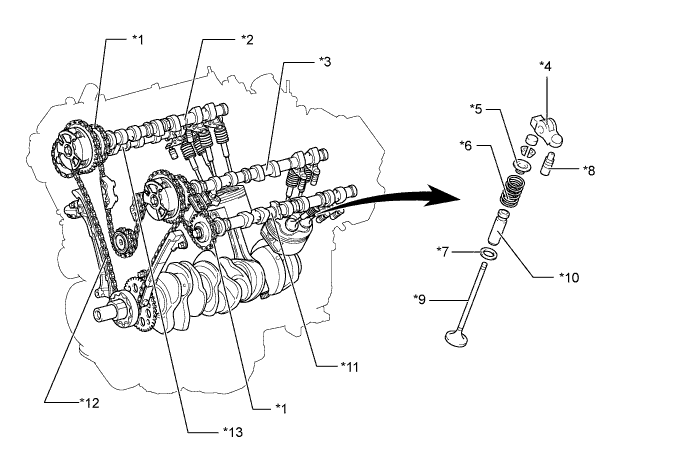 *1
*2
*3
*4
*5
*6
*8
*7
*10
*9
*11
*12
*1
*13