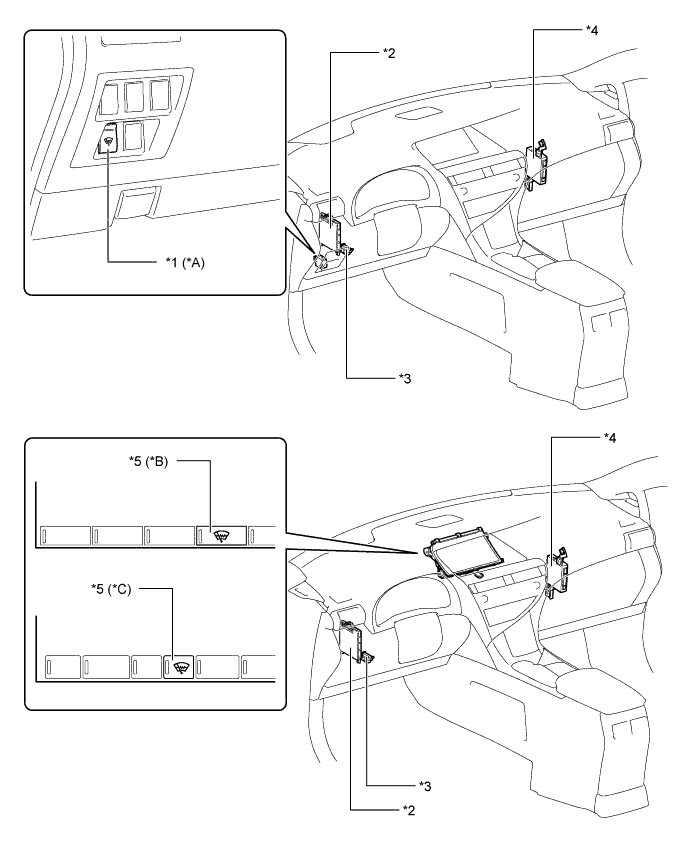 *2

*4

*1 (*A)

*3

*5 (*B)

*4

*5 (*C)

*3

*2