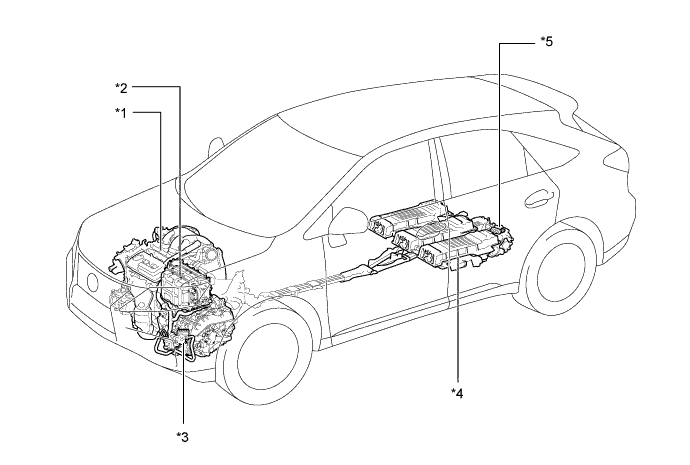 *5

*2

*1

*4

*3