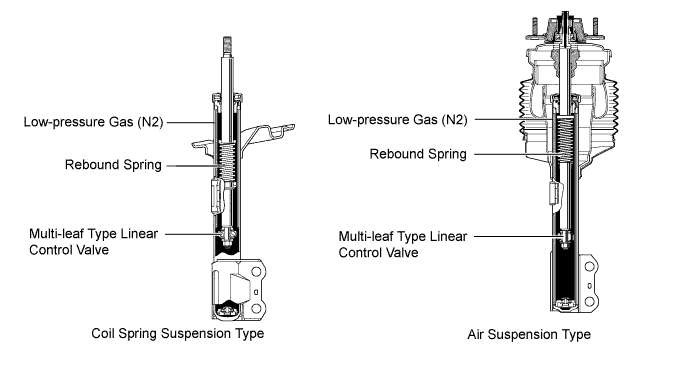 Low-pressure Gas (N2)

Rebound Spring

Multi-leaf Type Linear Control Valve

Coil Spring Suspension Type

Low-pressure Gas (N2)

Rebound Spring

Multi-leaf Type Linear Control Valve

Air Suspension Type