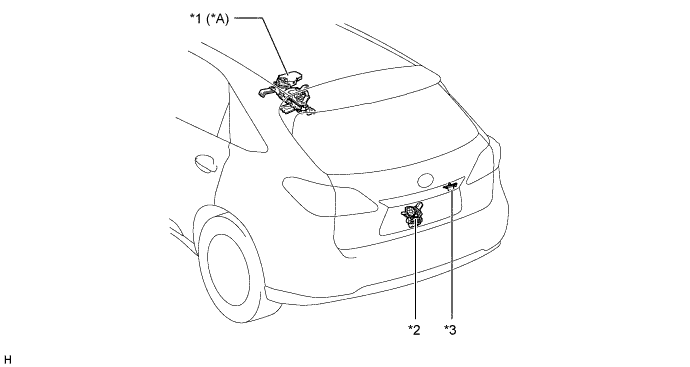 *1 (*A)

*2

*3

H