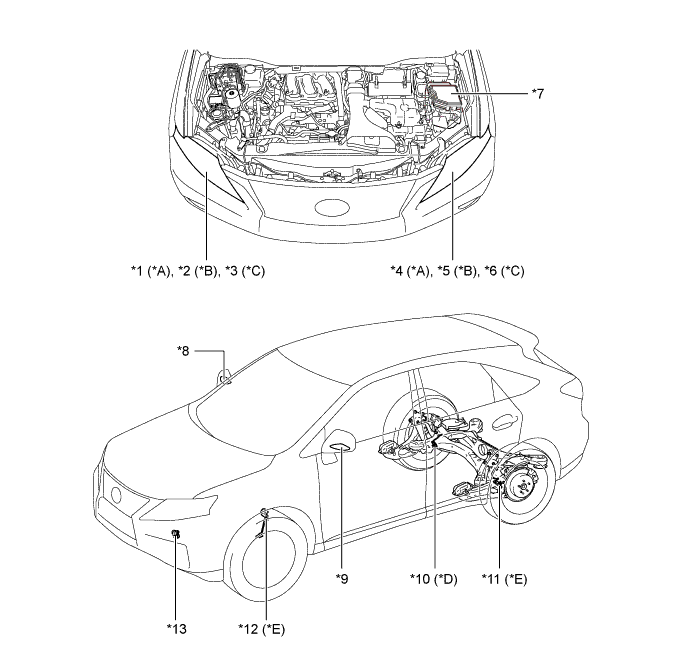 *7

*1 (*A), *2 (*B), *3 (*C)

*4 (*A), *5 (*B), *6 (*C)

*8

*9

*10 (*D)

*11 (*E)

*13

*12 (*E)