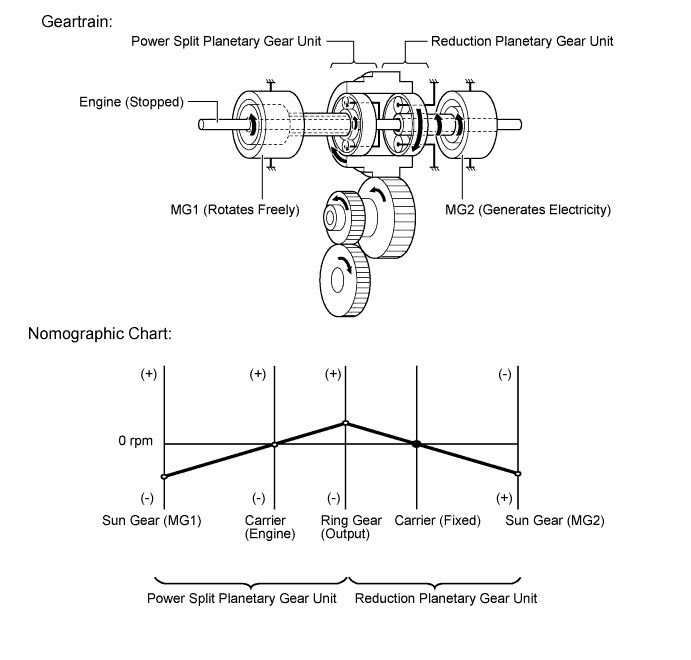 Geartrain:

Power Split Planetary Gear Unit

Reduction Planetary Gear Unit

Engine (Stopped)

MG1 (Rotates Freely)

MG2 (Generates Electricity)

Nomographic Chart:

(+)
(+)
(+)
(-)

0 rpm

(-)
(-)
(-)
(+)

Sun Gear (MG1)
Carrier (Engine)
Ring Gear (Output)
Carrier (Fixed)
Sun Gear (MG2)

Power Split Planetary Gear Unit
Reduction Planetary Gear Unit