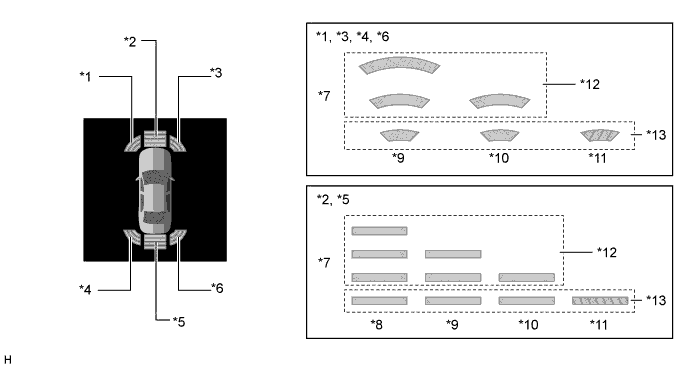 *2
*1
*3
*4
*6
*5

*1, *3, *4, *6
*7
*12
*13
*9
*10
*11

*2, *5
*7
*12
*13
*8
*9
*10
*11

H