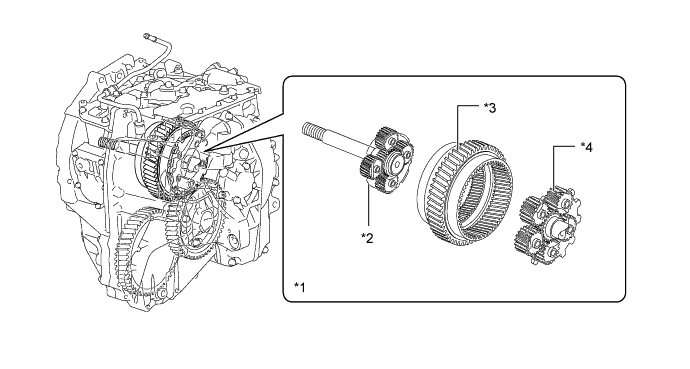 *3

*4

*2

*1