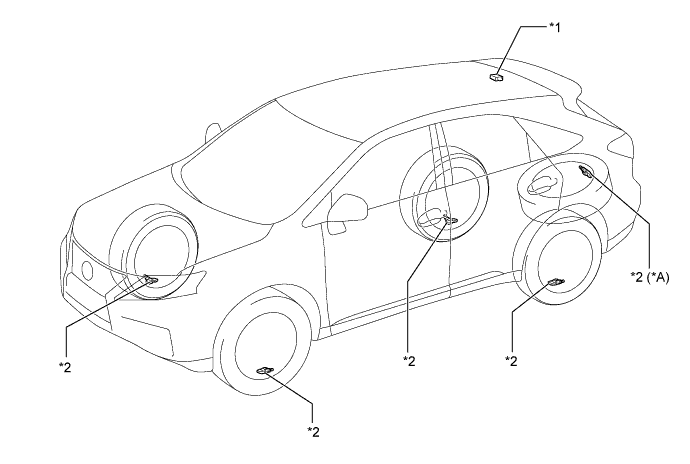 *1

*2 (*A)

*2

*2

*2

*2