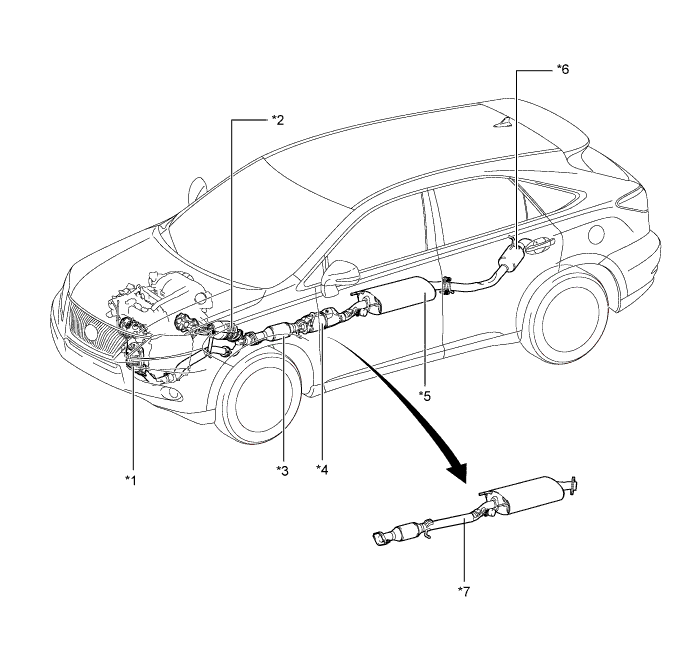 *6
*2
*5
*1
*3
*4
*7