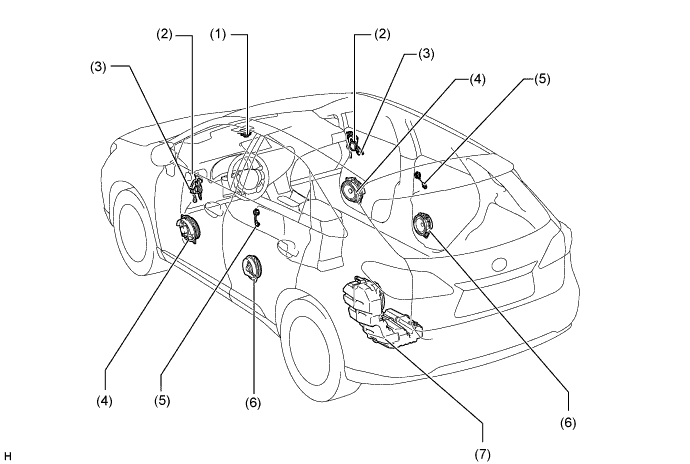 (2)
(1)
(2)
(3)
(3)
(4)
(5)
(4)
(5)
(6)
(6)
(7)
H