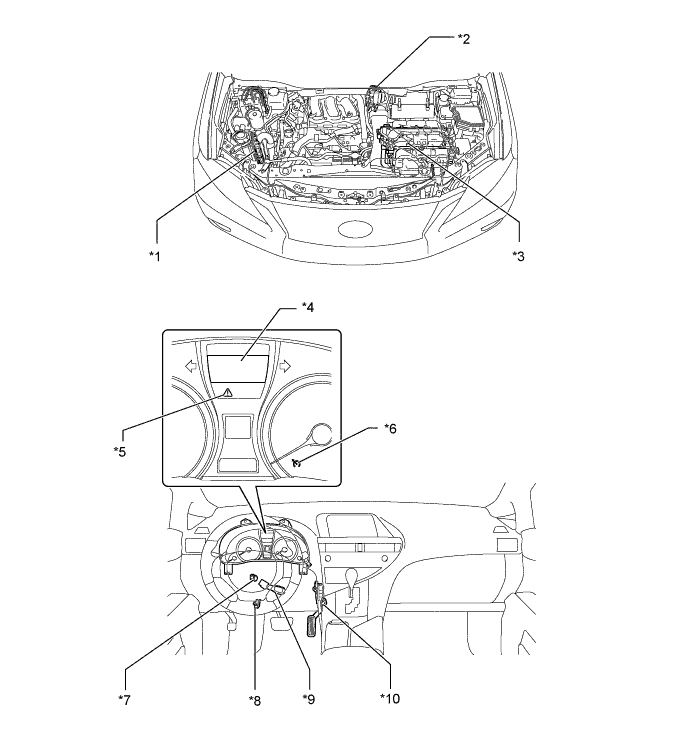 *2

*1

*3

*4

*5

*6

*7

*8

*9

*10