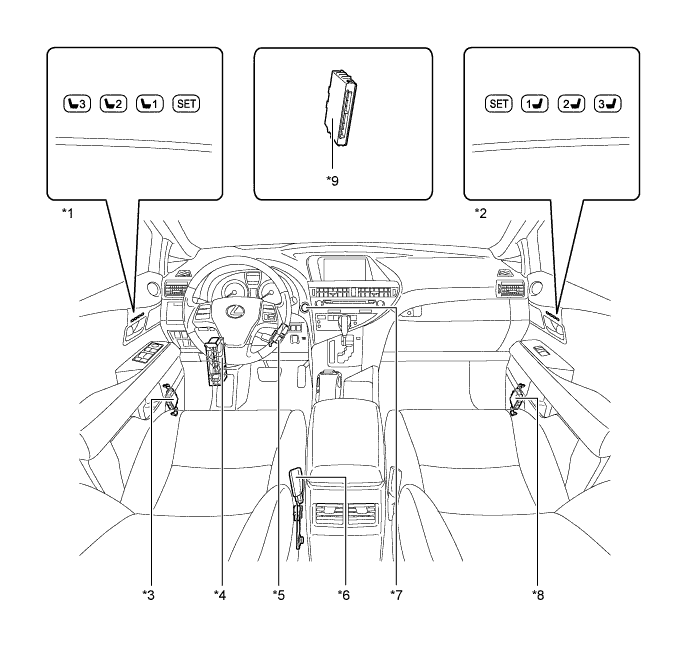 3 2 1 SET

*9

SET 1 2 3

*1

*2

*3 *4 *5 *6 *7 *8