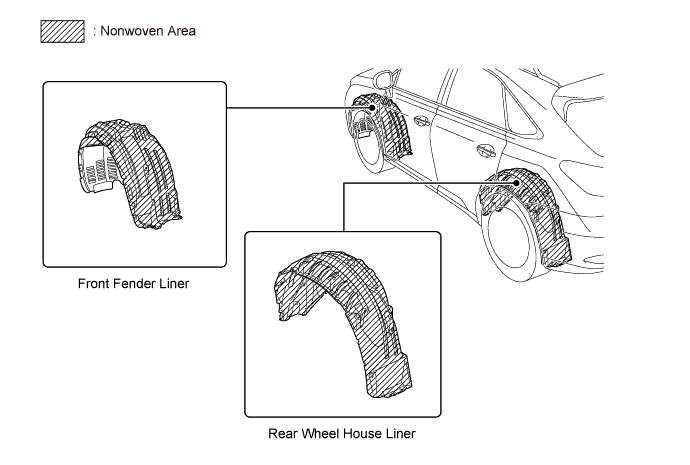 : Nonwoven Area

Front Fender Liner

Rear Wheel House Liner