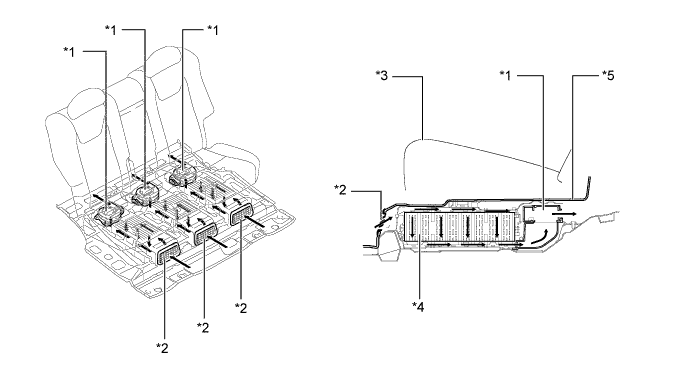 *1
*1
*1
*2
*2
*2

*3
*1
*5
*2
*4