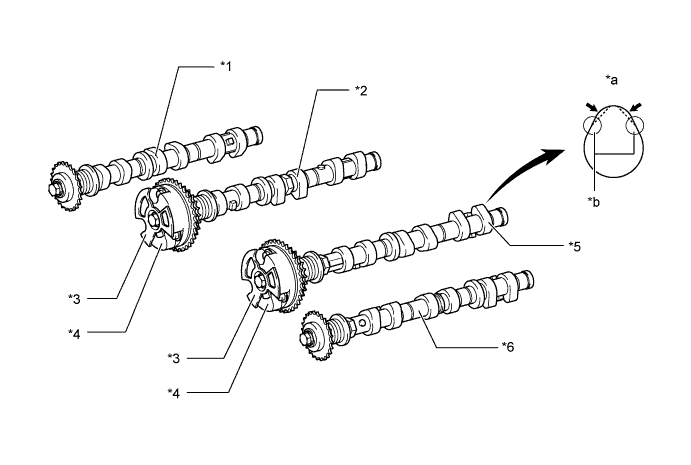 *1
*2
*a
*b
*5
*3
*4
*3
*4
*6