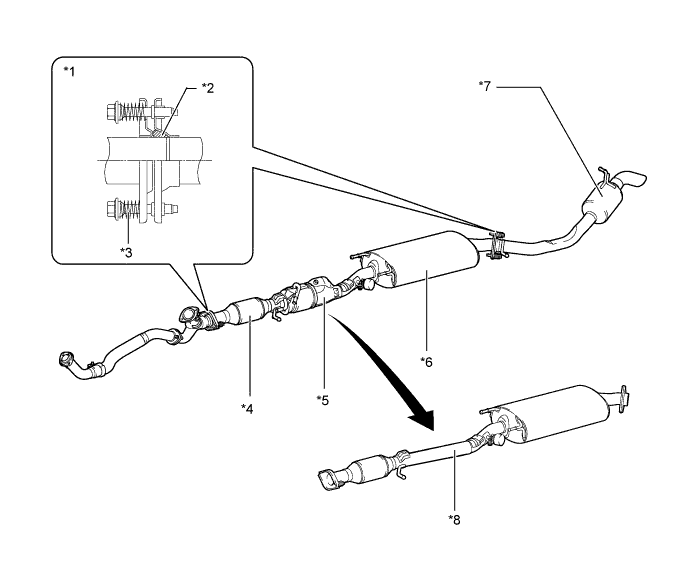 *1
*2
*3
*7
*6
*4
*5
*8