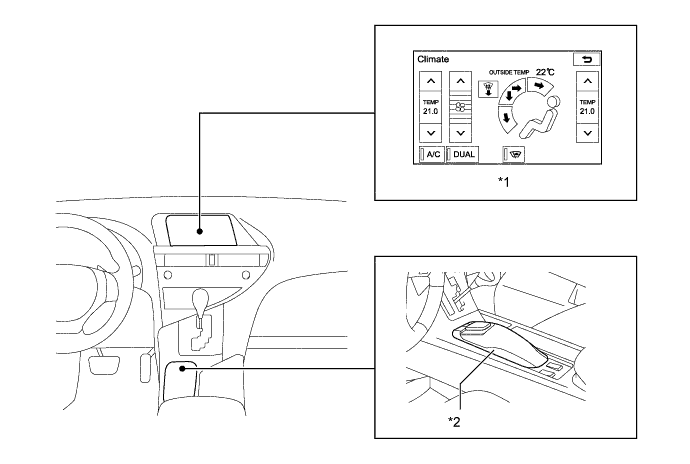 Climate
OUTSIDE TEMP 22℃
TEMP
21.0
TEMP
21.0
A/C
DUAL
*1
*2