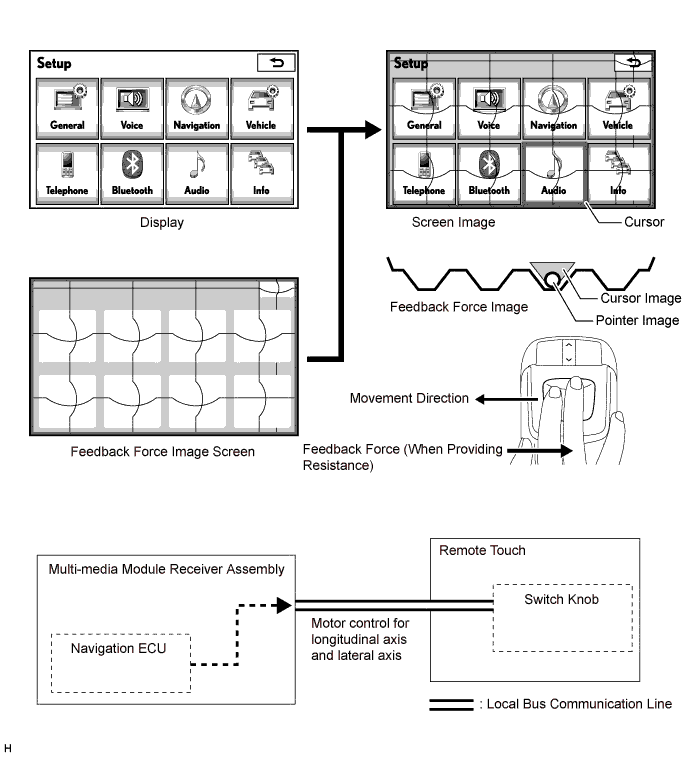 Setup

General
Voice
Navigation
Vehicle
Telephone
Bluetooth
Audio
Info

Display

Setup

General
Voice
Navigation
Vehicle
Telephone
Bluetooth
Audio
Info

Screen Image

Cursor

Feedback Force Image

Cursor Image

Pointer Image

Feedback Force Image Screen

Movement Direction

Feedback Force (When Providing Resistance)

Multi-media Module Receiver Assembly

Navigation ECU

Motor control for longitudinal axis and lateral axis

Remote Touch

Switch Knob

: Local Bus Communication Line

H