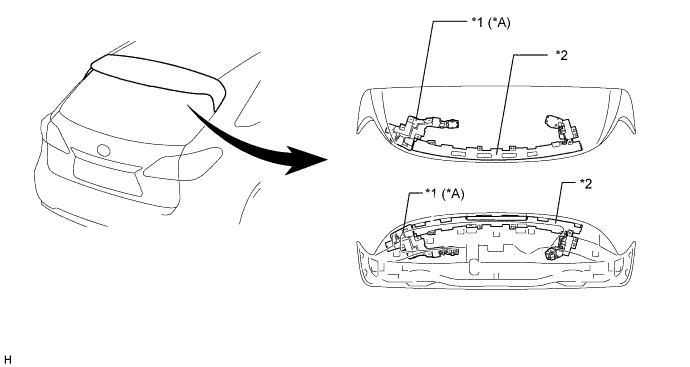 *1 (*A)

*2

*1 (*A)

*2

H