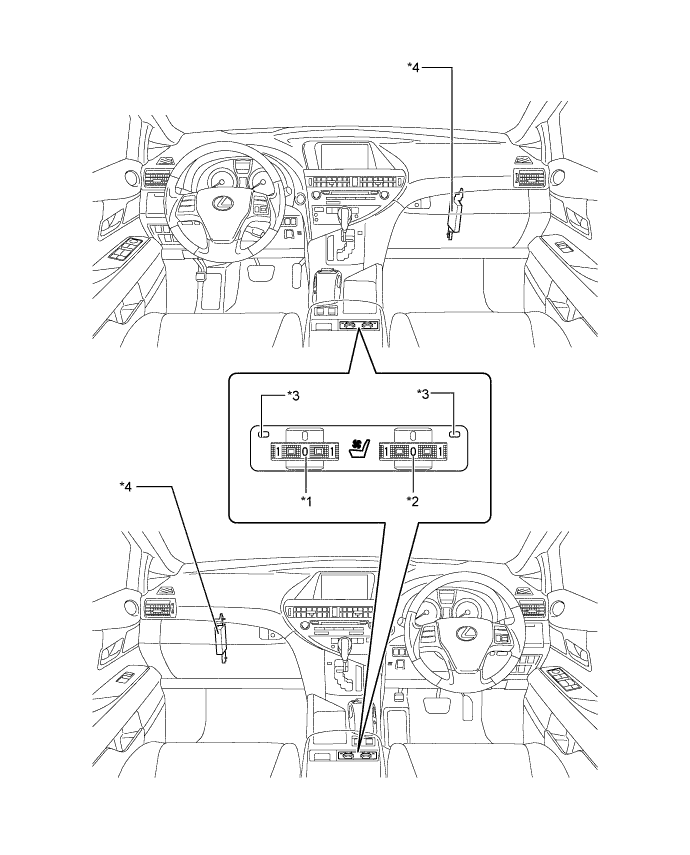 *4

*3

*3

1

0

1

1

0

1

*1

*2

*4