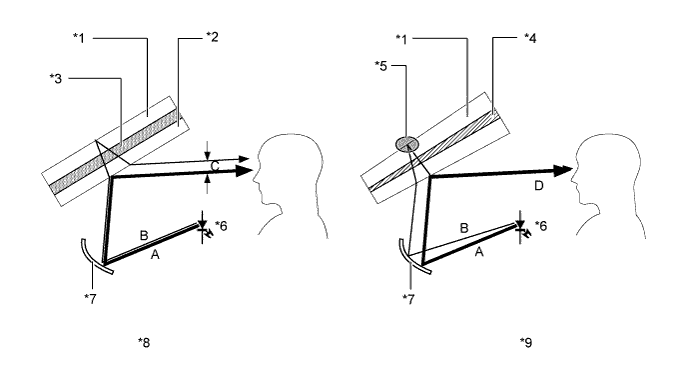 *1
*2
*3
C
B
A
*6
*7
*8

*1
*4
*5
D
B
A
*6
*7
*9