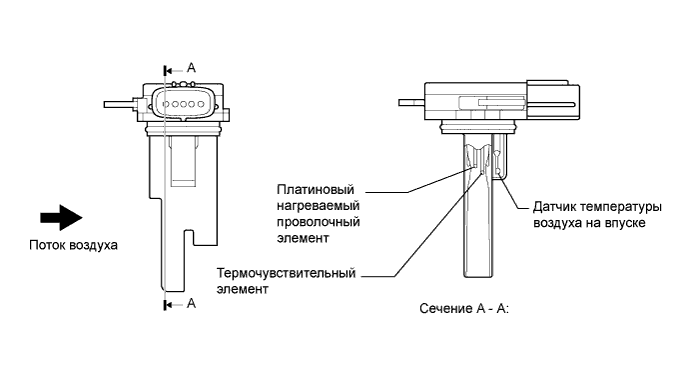 A

Поток воздуха

A

Платиновый нагреваемый проволочный элемент

Термочувствительный элемент

Датчик температуры воздуха на впуске

Сечение A - A: