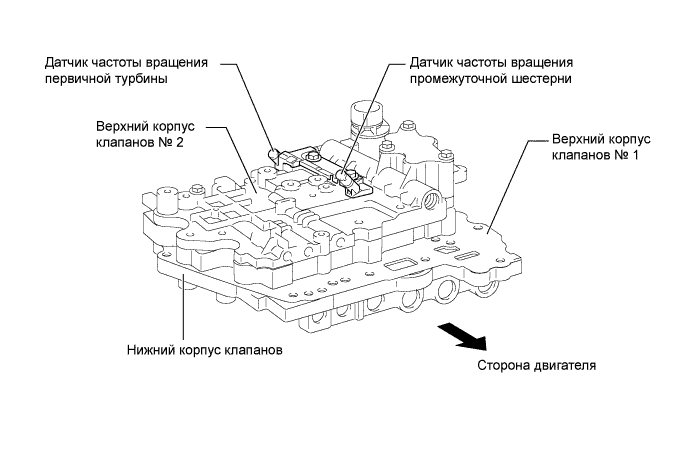 Датчик частоты вращения первичной турбины

Датчик частоты вращения промежуточной шестерни

Верхний корпус клапанов № 2

Верхний корпус клапанов № 1

Нижний корпус клапанов

Сторона двигателя