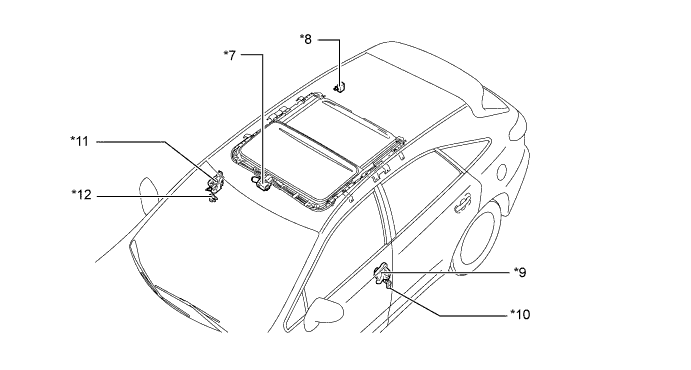 *8
*7
*11
*12
*9
*10