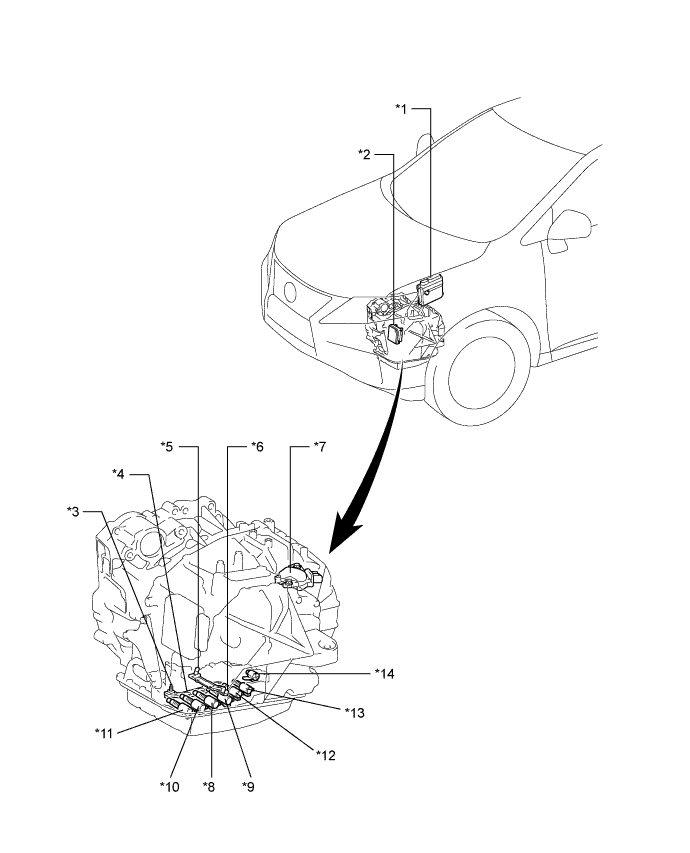 *1
*2
*5
*6
*7
*4
*3
*14
*13
*11
*12
*10
*8
*9