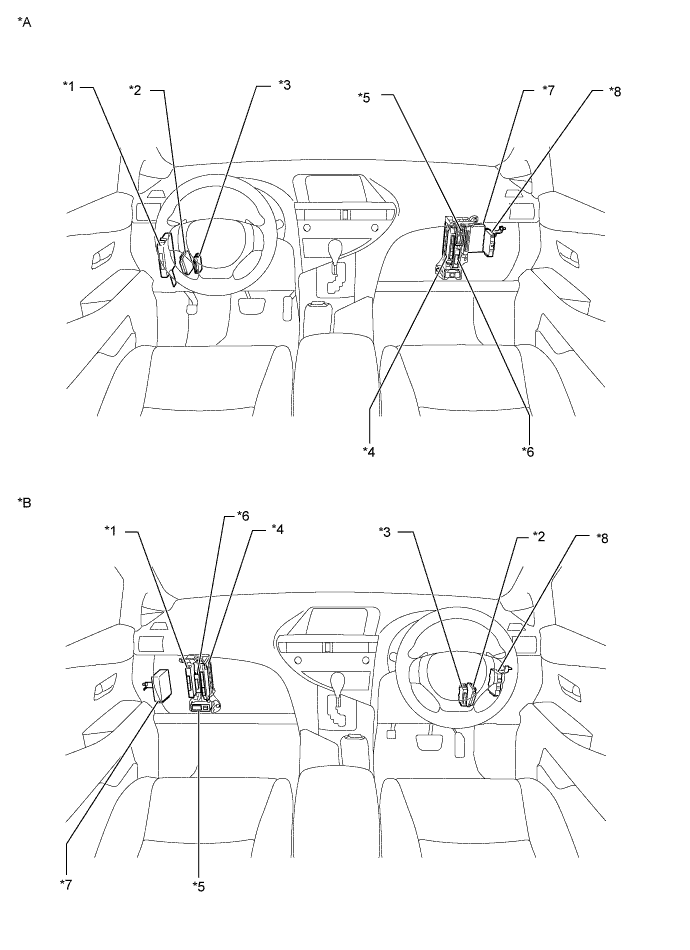 *A

*1
*2
*3
*5
*7
*8
*4
*6

*B

*1
*6
*4
*3
*2
*8
*7
*5