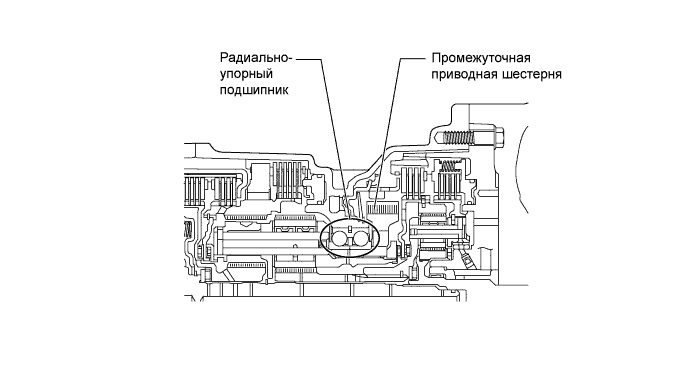 Радиально-упорный подшипник

Промежуточная приводная шестерня