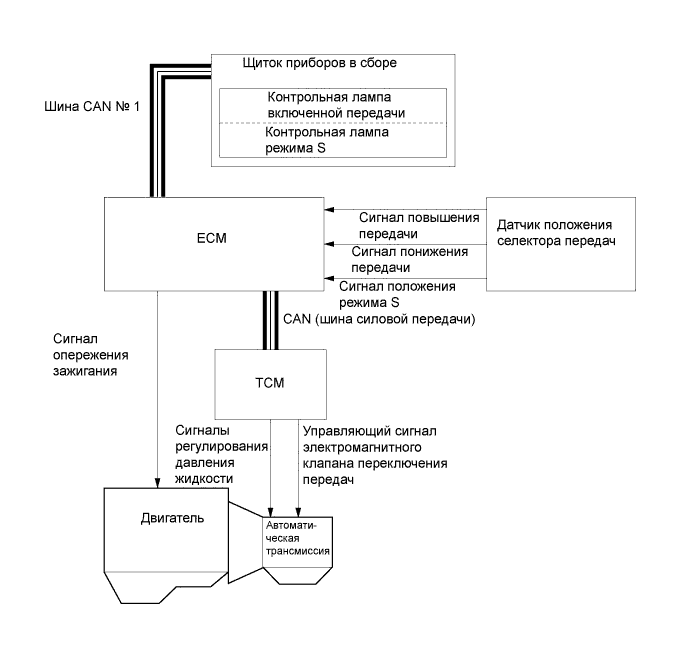 Щиток приборов в сборе

Контрольная лампа включенной передачи

Контрольная лампа режима S

Шина CAN № 1

ECM

Сигнал повышения передачи

Сигнал понижения передачи

Сигнал положения режима S

Датчик положения селектора передач

CAN (шина силовой передачи)

Сигнал опережения зажигания

TCM

Сигналы регулирования давления жидкости

Управляющий сигнал электромагнитного клапана переключения передач

Двигатель

Автоматическая трансмиссия