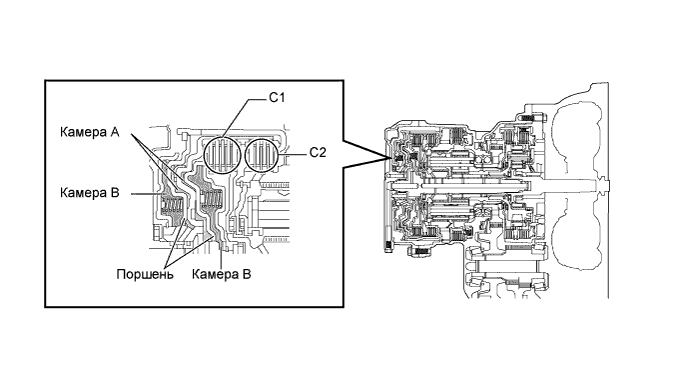 C1

Камера A

C2

Камера B

Поршень

Камера B