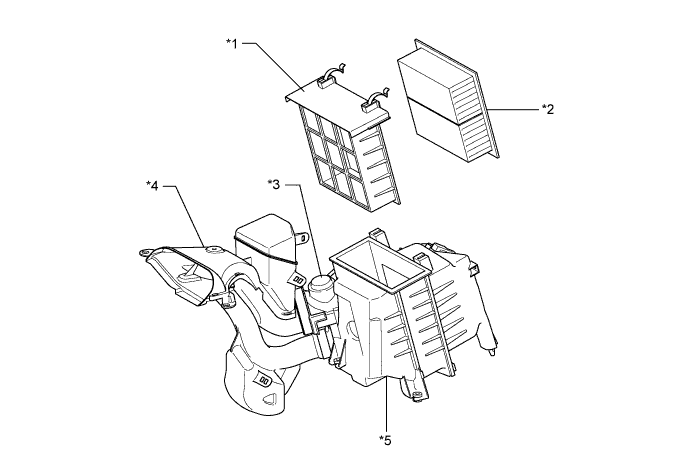 *1

*2

*4

*3

*5