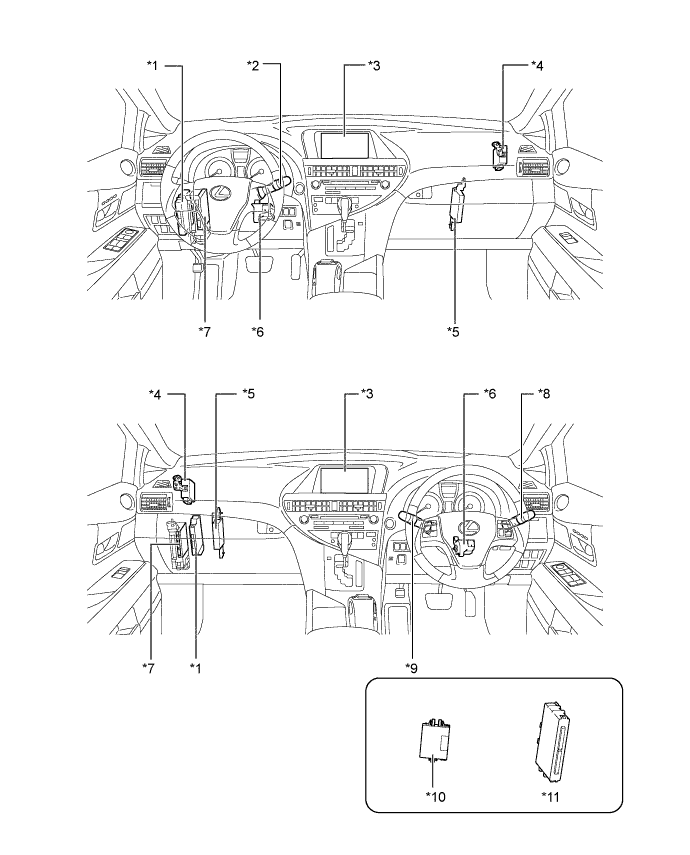 *1
*2
*3
*4
*7
*6
*5

*4
*5
*3
*6
*8
*7
*1
*9
*10
*11