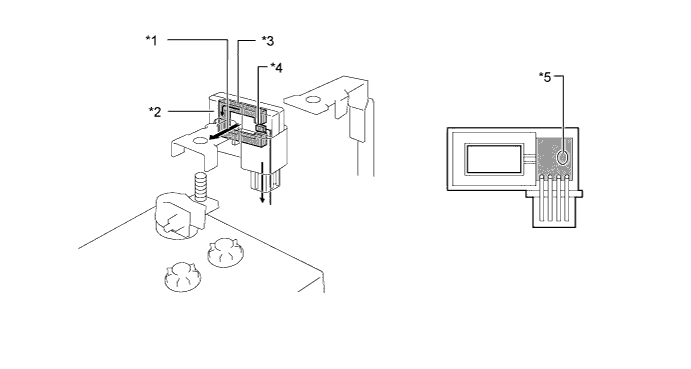 *1
*3
*4
*2
*5