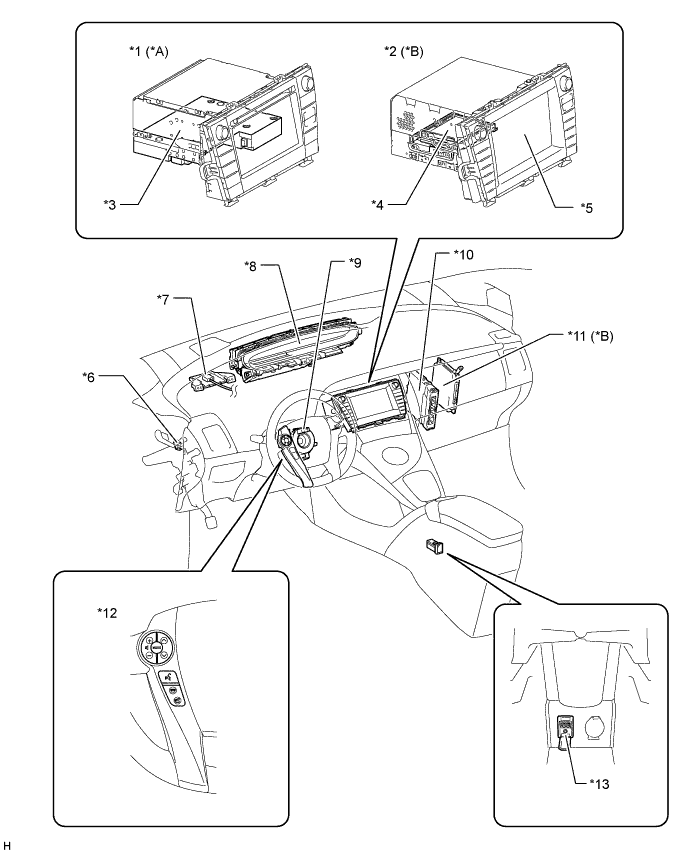 *1 (*A)

*2 (*B)

*3

*4

*5

*8

*9

*10

*7

*11 (*B)

*6

*12

*13

H