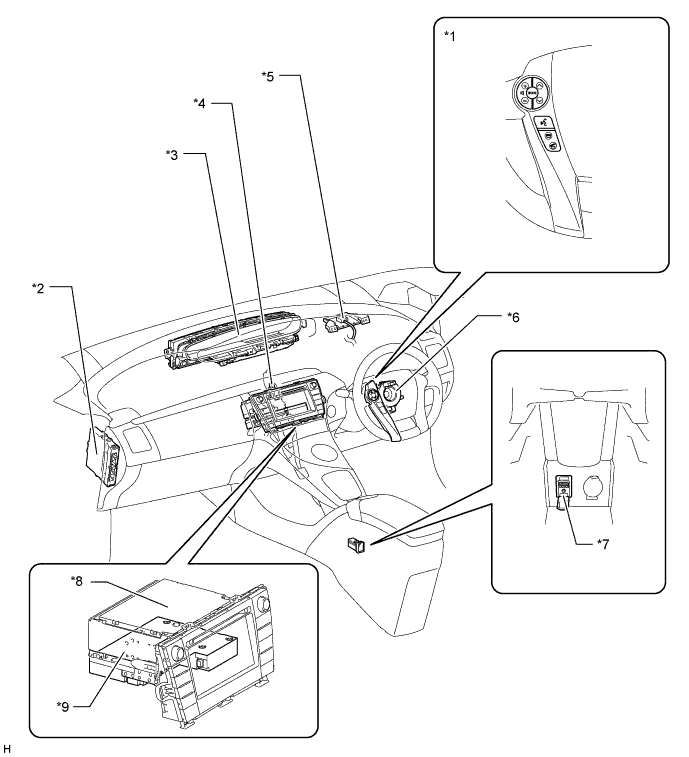 *1

*5

*4

*3

*2

*6

*7

*8

*9

H