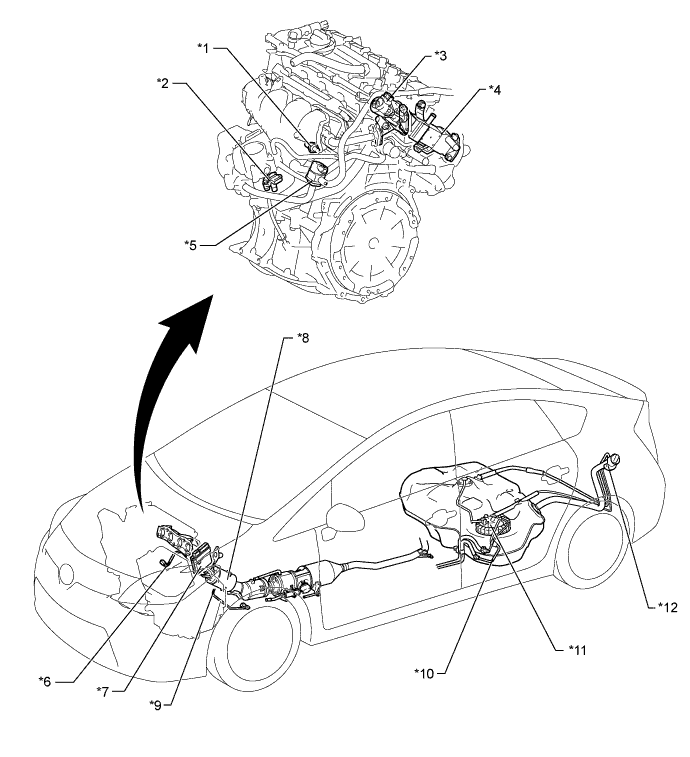 *1
*2
*3
*4
*5
*8
*6
*7
*9
*10
*11
*12