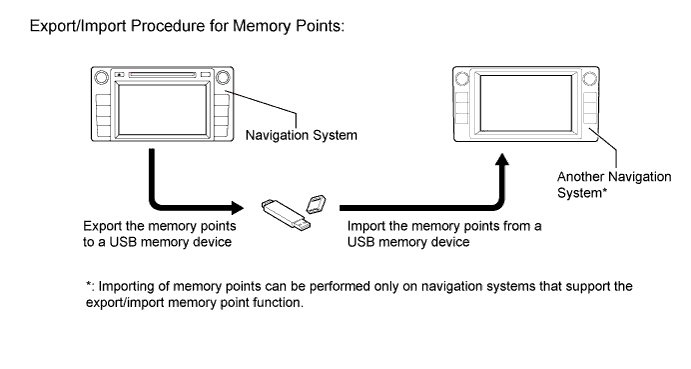 Export/Import Procedure for Memory Points:

Navigation System

Another Navigation System*

Export the memory points to a USB memory device

Import the memory points from a USB memory device

*: Importing of memory points can be performed only on navigation systems that support the export/import memory point function.