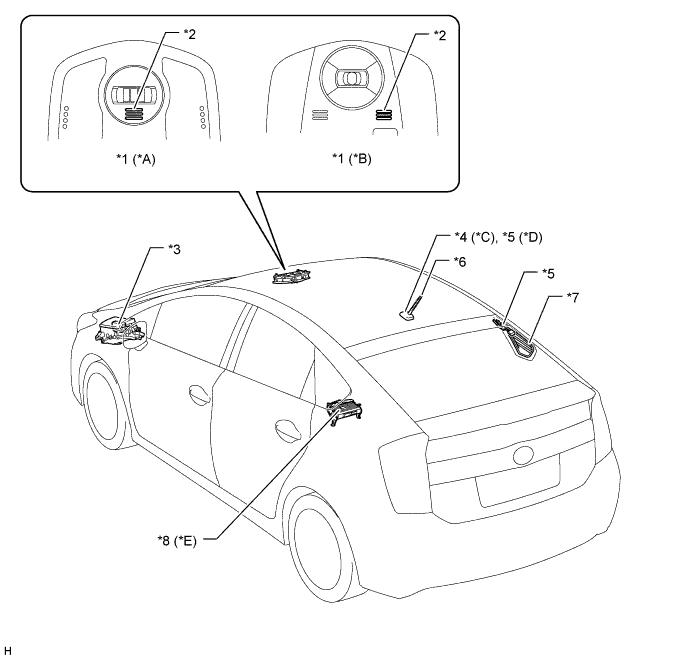 *2

*2

*1 (*A)

*1 (*B)

*4 (*C), *5 (*D)

*3

*6

*5

*7

*8 (*E)

H