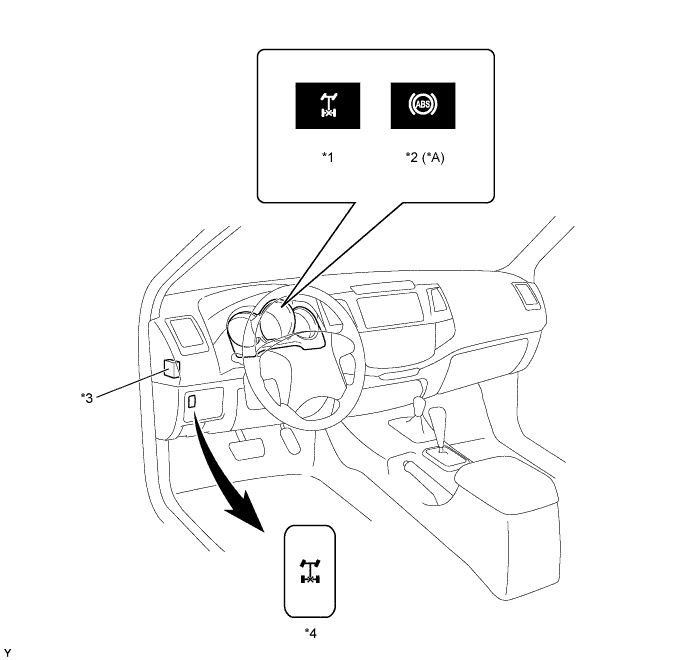 ABS

*1

*2 (*A)

*3

*4

Y