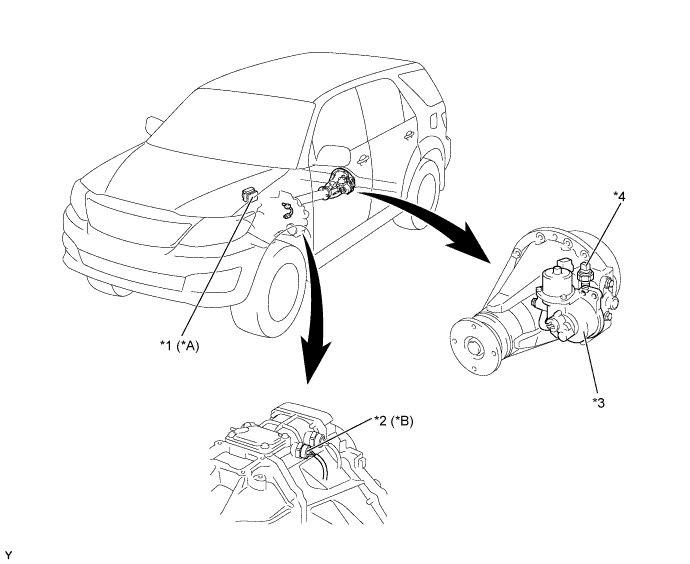 *4

*1 (*A)

*3

*2 (*B)

Y