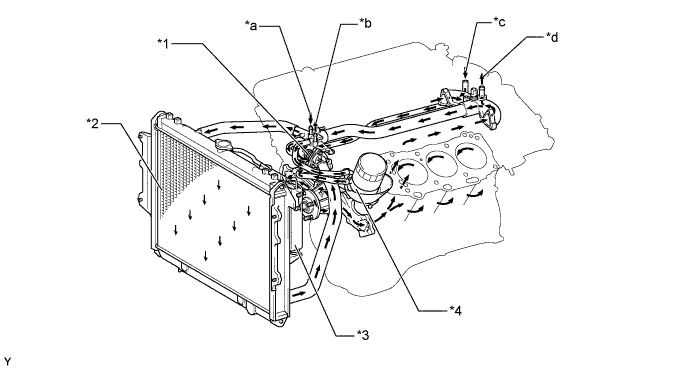 *a
*b
*c
*d
*1
*2
*3
*4
Y