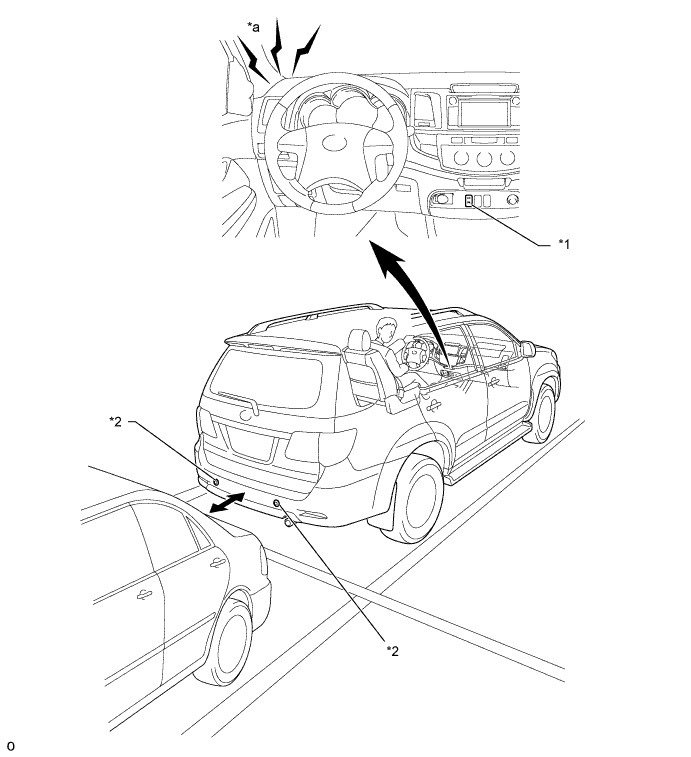 *a

*1

*2

*2

o