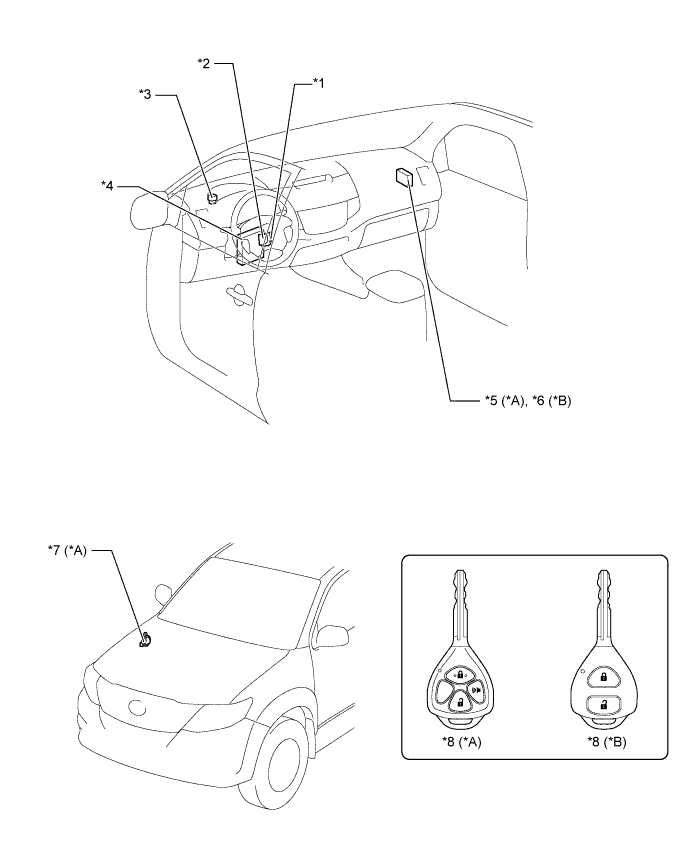 *2
*1
*3
*4
*5 (*A), *6 (*B)
*7 (*A)
*8 (*A)
*8 (*B)