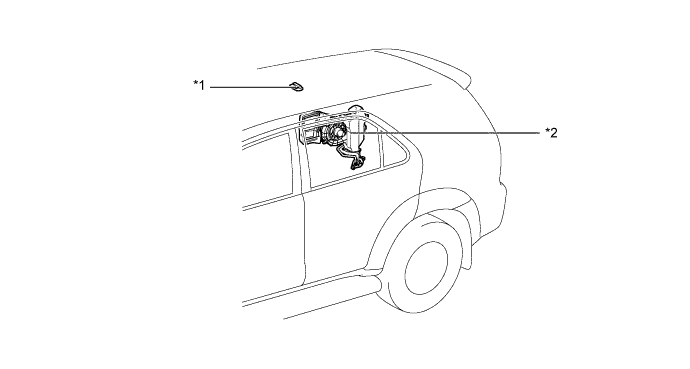 *1

*2