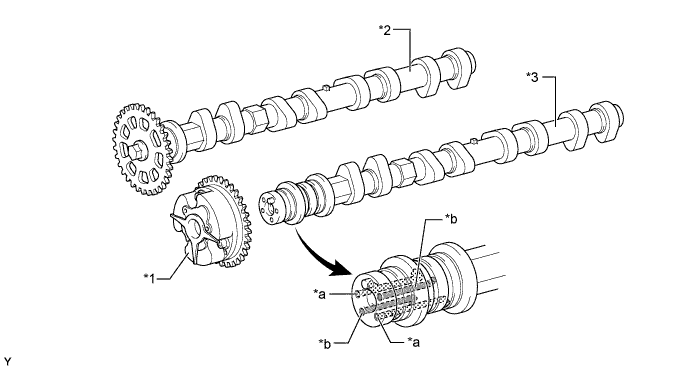 *2
*3
*1
*b
*a
*b
*a
Y