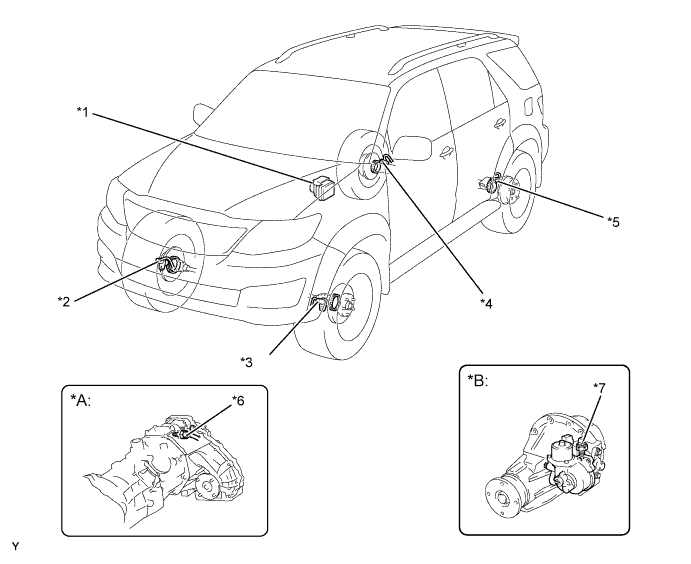 *1

*5

*2

*4

*3

*A:

*6

*B:

*7

Y