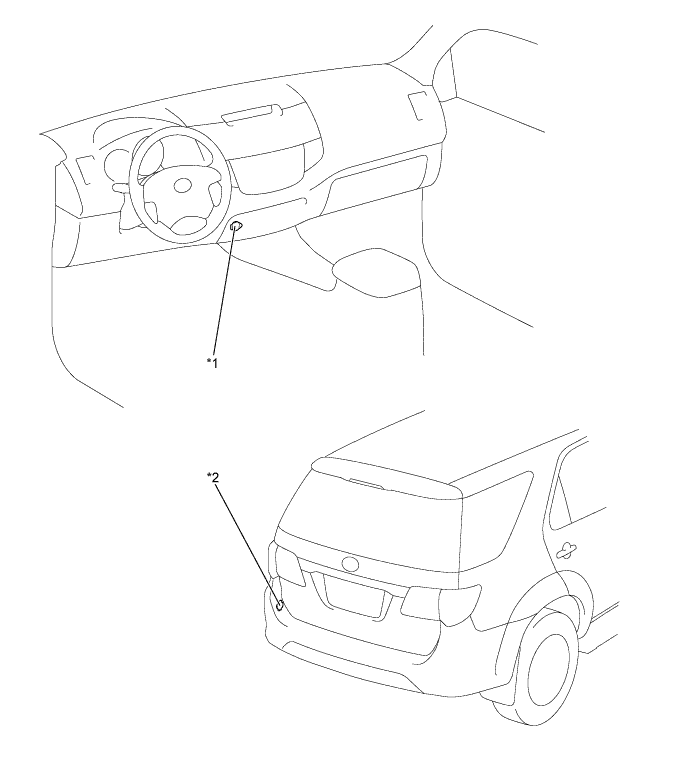 *1

*2