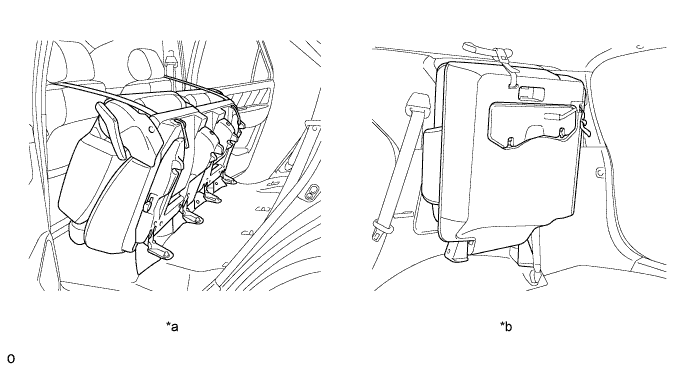 *a

*b

o