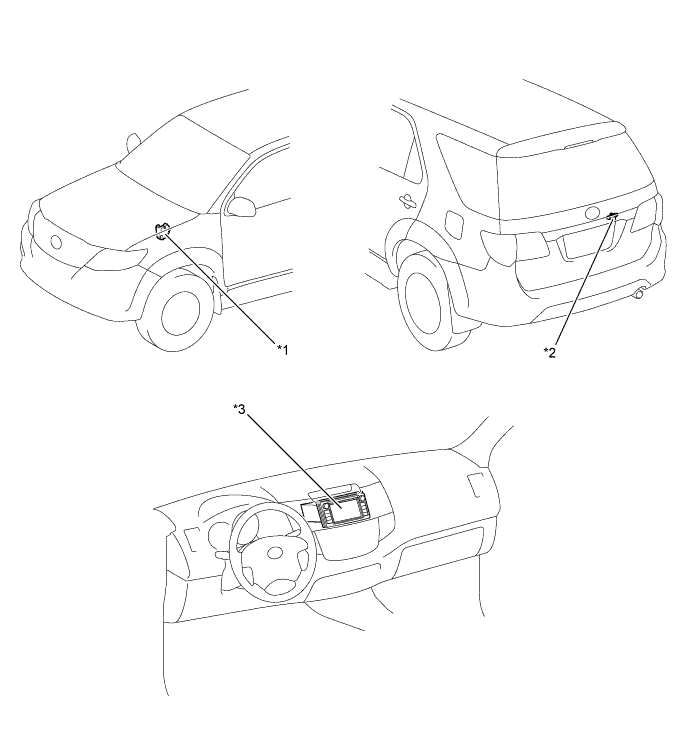 *1

*2

*3